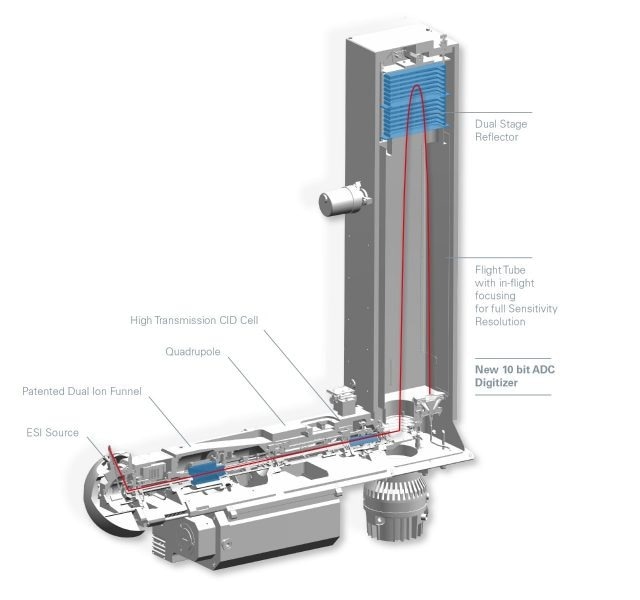 Dual Stage Reflector

Flight Tube with in-flight focusing for full Sensitivity Resolution

High Transmission CID Cell

Quadrupole

New 10 bit ADC Digitizer

Patented Dual Ion Funnel

ESI Source